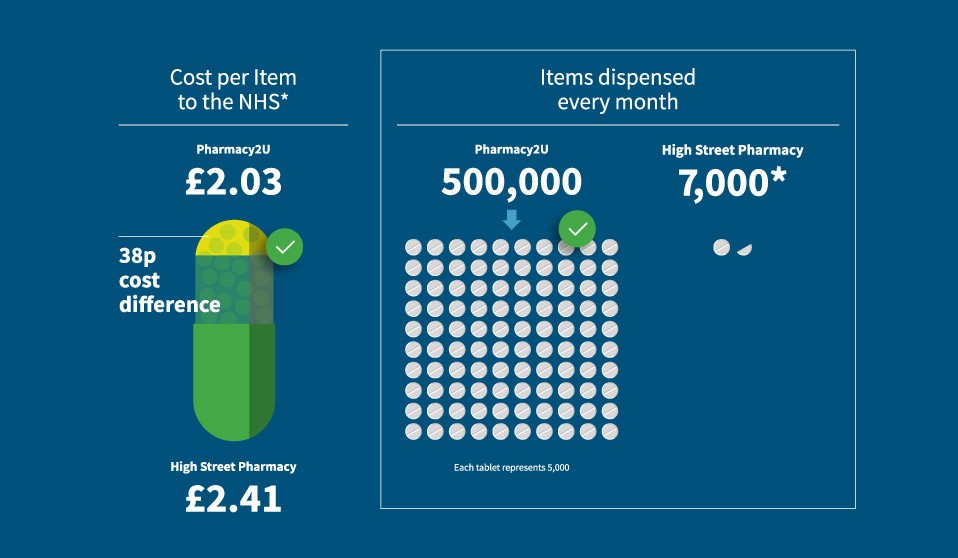 Cost per Item to the NHS*

Pharmacy2U

£2.03

38p cost difference

High Street Pharmacy

£2.41

Items dispensed every month

Pharmacy2U

500,000

Each tablet represents 5,000

High Street Pharmacy

7,000*